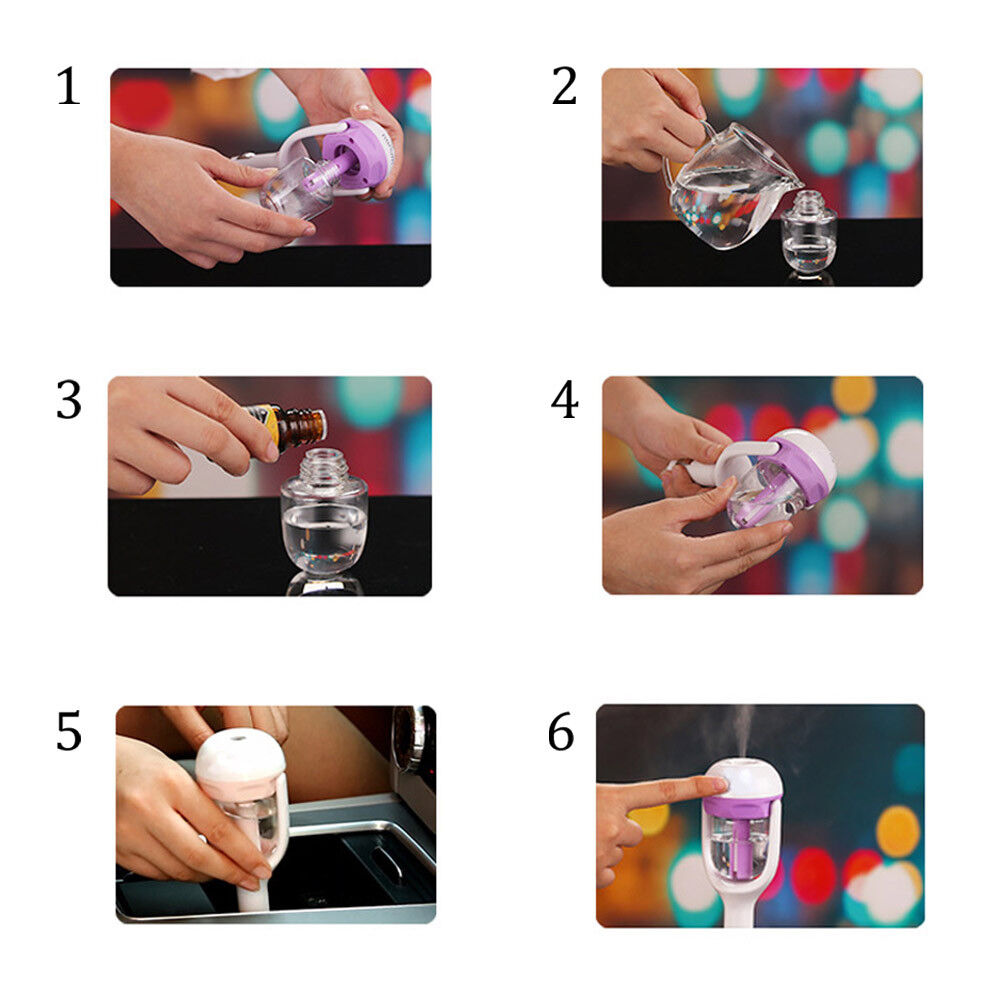 1

2

3

4

5

6